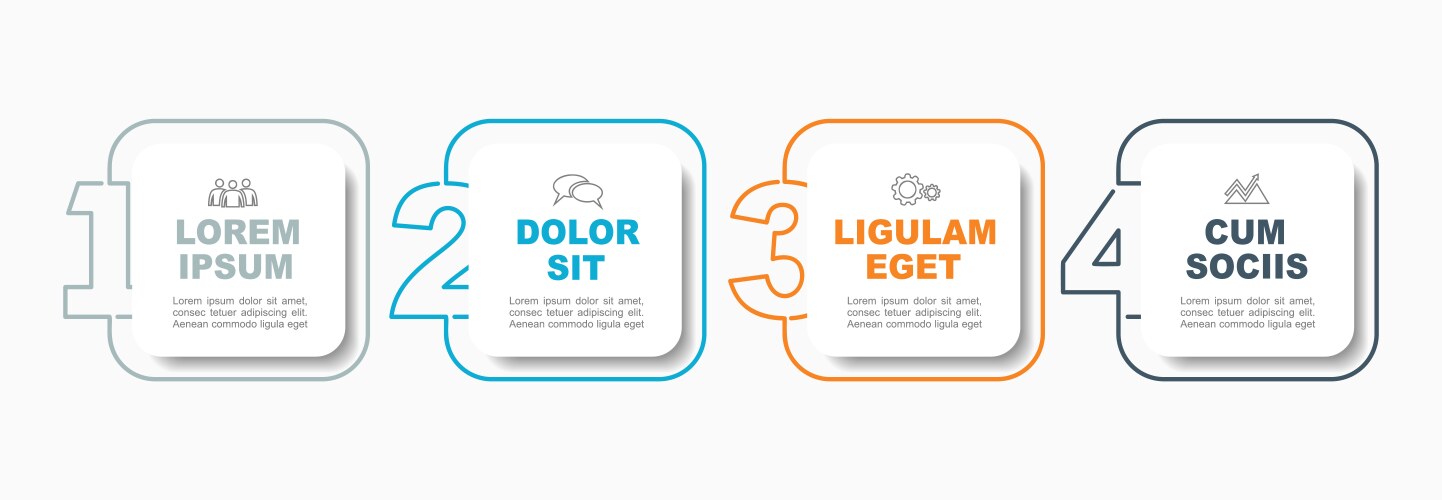 1

LOREM IPSUM

Lorem ipsum dolor sit amet, consec tetuer adipiscing elit. Aenean commodo ligula eget

2

DOLOR SIT

Lorem ipsum dolor sit amet, consec tetuer adipiscing elit. Aenean commodo ligula eget

3

LIGULAM EGET

Lorem ipsum dolor sit amet, consec tetuer adipiscing elit. Aenean commodo ligula eget

4

CUM SOCIIS

Lorem ipsum dolor sit amet, consec tetuer adipiscing elit. Aenean commodo ligula eget