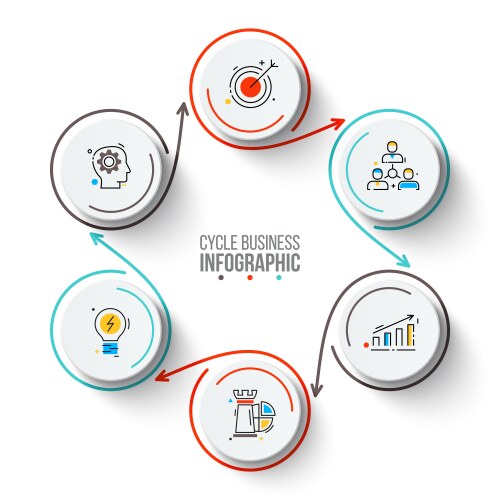 CYCLE BUSINESS
INFOGRAPHIC