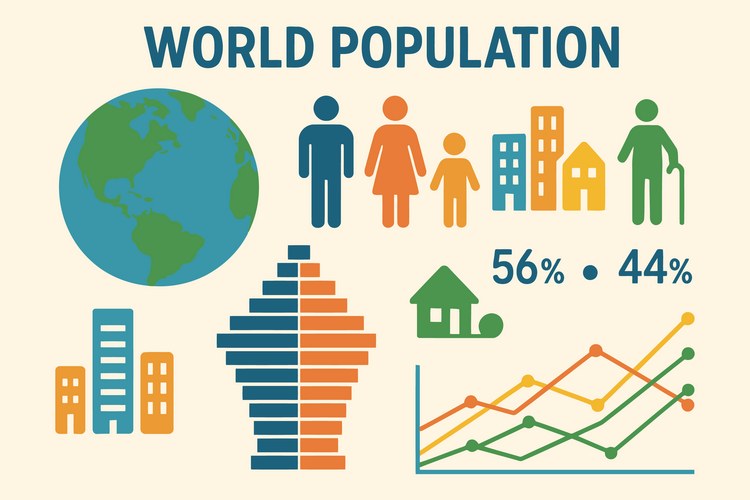 WORLD POPULATION

56% • 44%