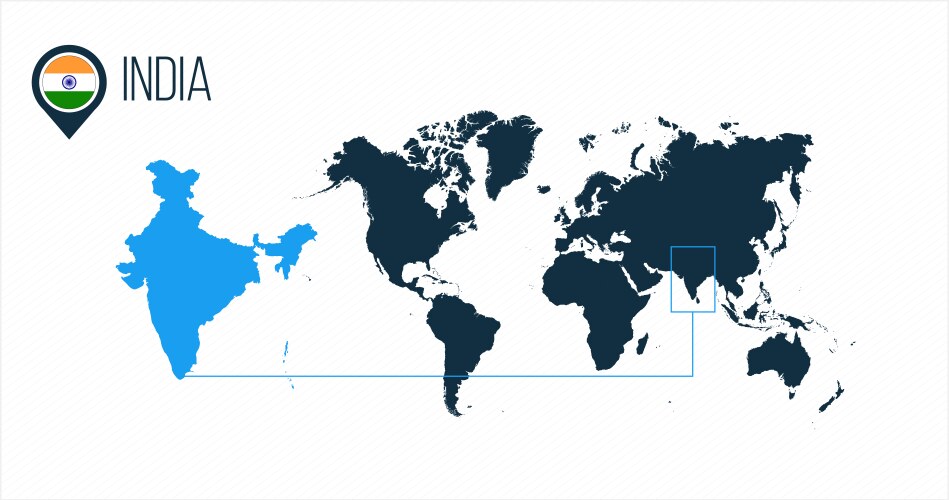 INDIA