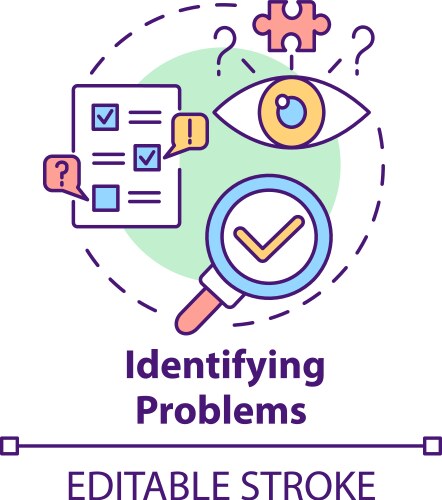 ?
?
!
?

Identifying Problems

EDITABLE STROKE