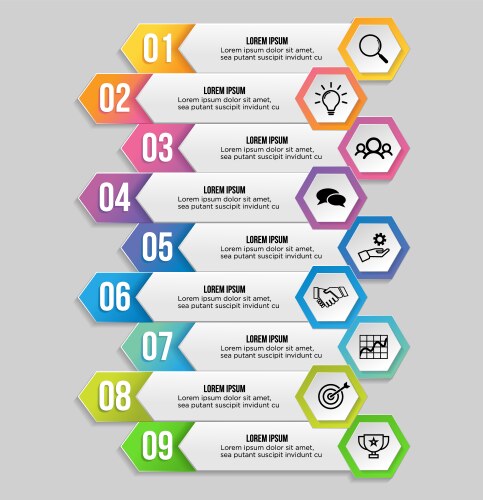 01
LOREM IPSUM
Lorem ipsum dolor sit amet, sea putant suscipit invidunt cu

02
LOREM IPSUM
Lorem ipsum dolor sit amet, sea putant suscipit invidunt cu

03
LOREM IPSUM
Lorem ipsum dolor sit amet, sea putant suscipit invidunt cu

04
LOREM IPSUM
Lorem ipsum dolor sit amet, sea putant suscipit invidunt cu

05
LOREM IPSUM
Lorem ipsum dolor sit amet, sea putant suscipit invidunt cu

06
LOREM IPSUM
Lorem ipsum dolor sit amet, sea putant suscipit invidunt cu

07
LOREM IPSUM
Lorem ipsum dolor sit amet, sea putant suscipit invidunt cu

08
LOREM IPSUM
Lorem ipsum dolor sit amet, sea putant suscipit invidunt cu

09
LOREM IPSUM
Lorem ipsum dolor sit amet, sea putant suscipit invidunt cu