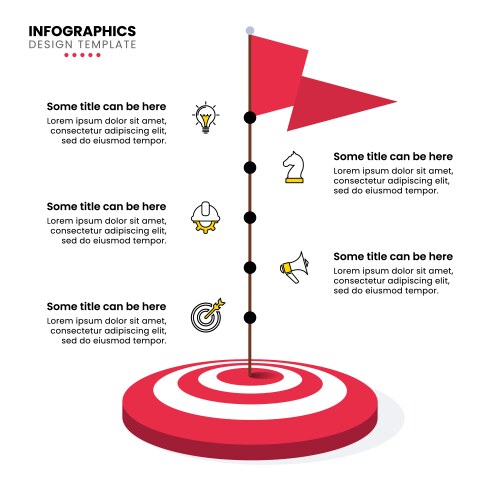 INFOGRAPHICS
DESIGN TEMPLATE

Some title can be here
Lorem ipsum dolor sit amet, consectetur adipiscing elit, sed do eiusmod tempor.

Some title can be here
Lorem ipsum dolor sit amet, consectetur adipiscing elit, sed do eiusmod tempor.

Some title can be here
Lorem ipsum dolor sit amet, consectetur adipiscing elit, sed do eiusmod tempor.

Some title can be here
Lorem ipsum dolor sit amet, consectetur adipiscing elit, sed do eiusmod tempor.

Some title can be here
Lorem ipsum dolor sit amet, consectetur adipiscing elit, sed do eiusmod tempor.