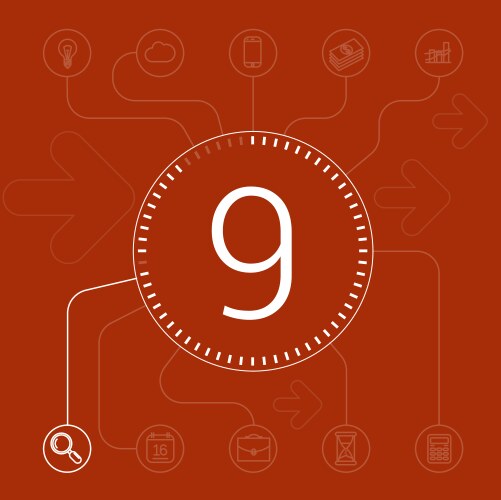 9

16