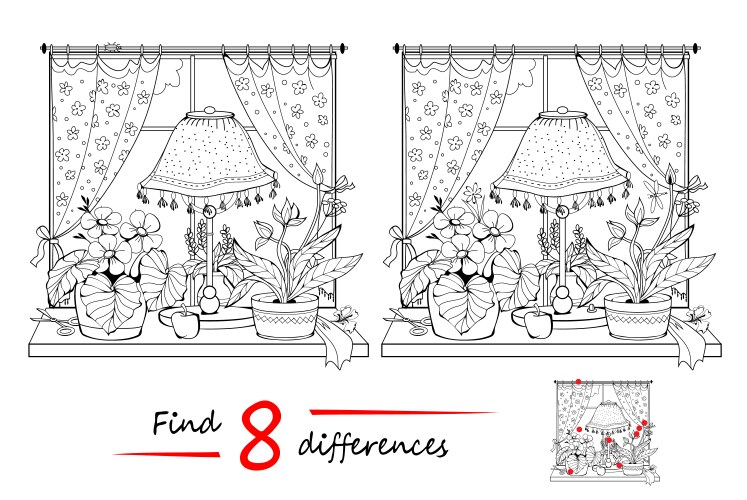 Find 8 differences