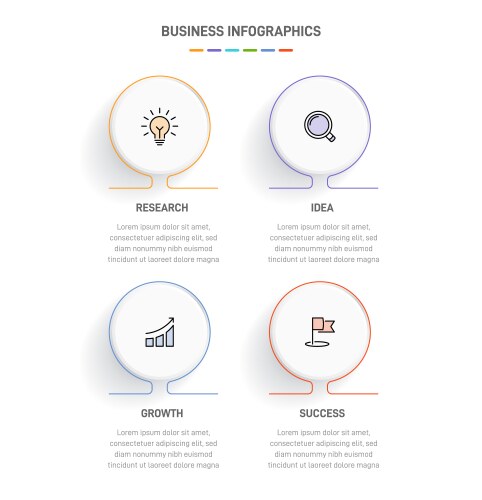 BUSINESS INFOGRAPHICS

RESEARCH

Lorem ipsum dolor sit amet, consectetuer adipiscing elit, sed diam nonummy nibh euismod tincidunt ut laoreet dolore magna

IDEA

Lorem ipsum dolor sit amet, consectetuer adipiscing elit, sed diam nonummy nibh euismod tincidunt ut laoreet dolore magna

GROWTH

Lorem ipsum dolor sit amet, consectetuer adipiscing elit, sed diam nonummy nibh euismod tincidunt ut laoreet dolore magna

SUCCESS

Lorem ipsum dolor sit amet, consectetuer adipiscing elit, sed diam nonummy nibh euismod tincidunt ut laoreet dolore magna