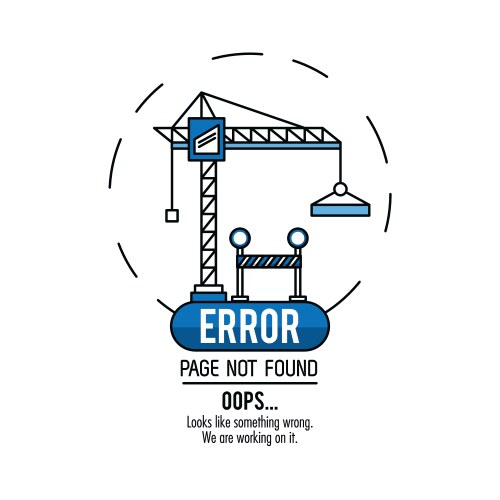 ERROR

PAGE NOT FOUND

OOPS...

Looks like something wrong.
We are working on it.