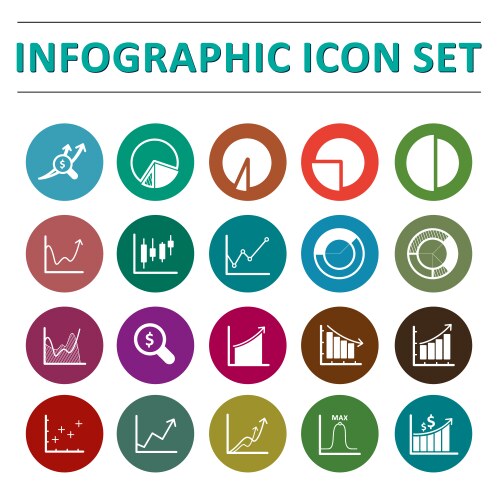 INFOGRAPHIC ICON SET

$

$

MAX

$ $