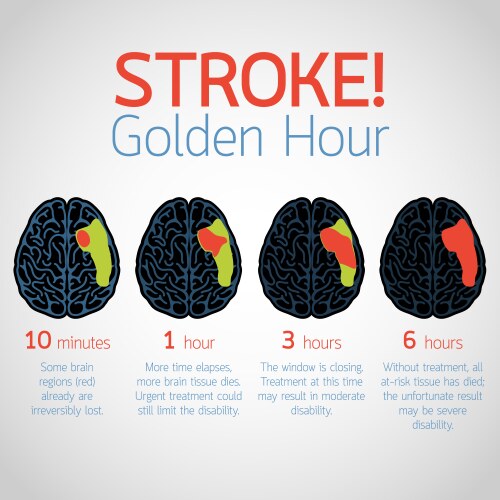 STROKE!
Golden Hour

10 minutes
Some brain regions (red) already are irreversibly lost.

1 hour
More time elapses, more brain tissue dies. Urgent treatment could still limit the disability.

3 hours
The window is closing. Treatment at this time may result in moderate disability.

6 hours
Without treatment, all at-risk tissue has died; the unfortunate result may be severe disability.