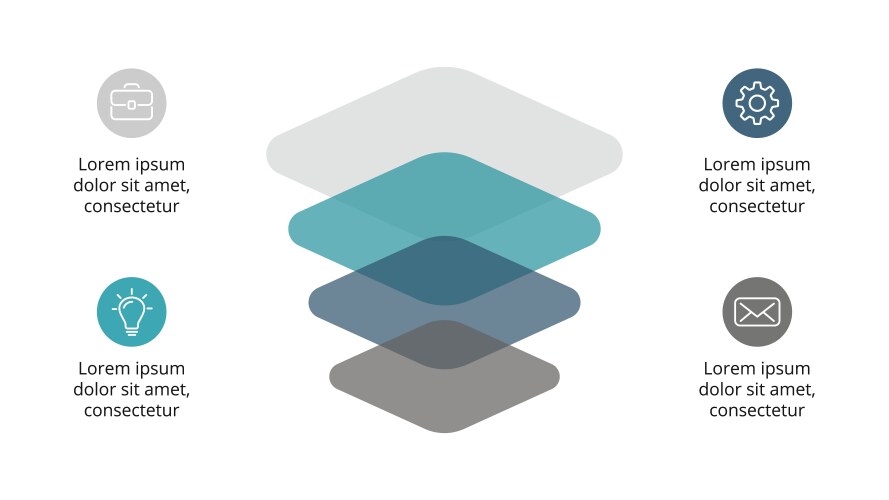 Lorem ipsum dolor sit amet, consectetur

Lorem ipsum dolor sit amet, consectetur

Lorem ipsum dolor sit amet, consectetur

Lorem ipsum dolor sit amet, consectetur