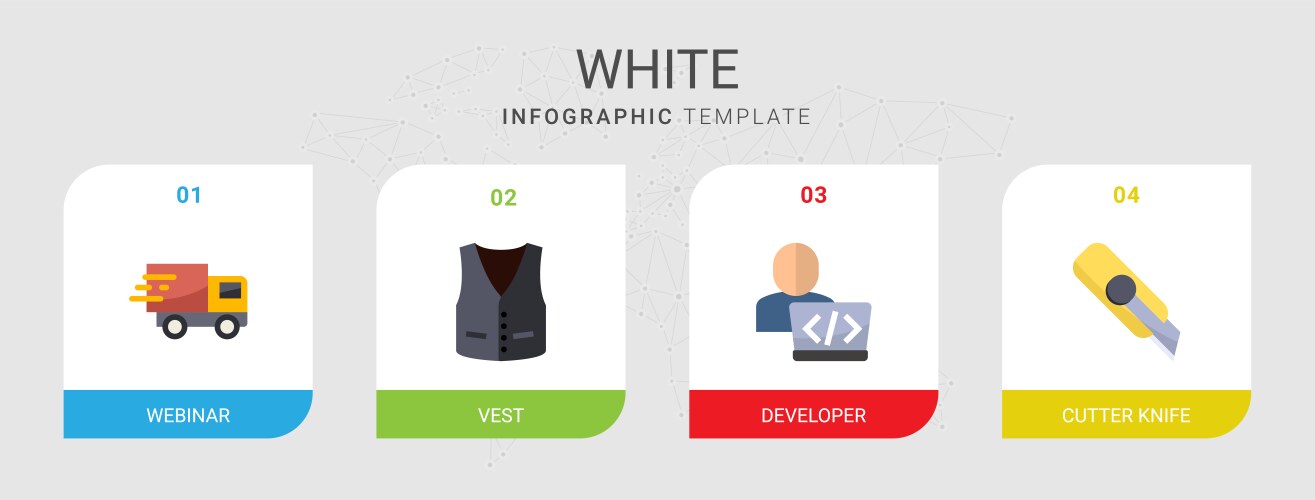 WHITE
INFOGRAPHIC TEMPLATE

01
WEBINAR

02
VEST

03
</>
DEVELOPER

04
CUTTER KNIFE