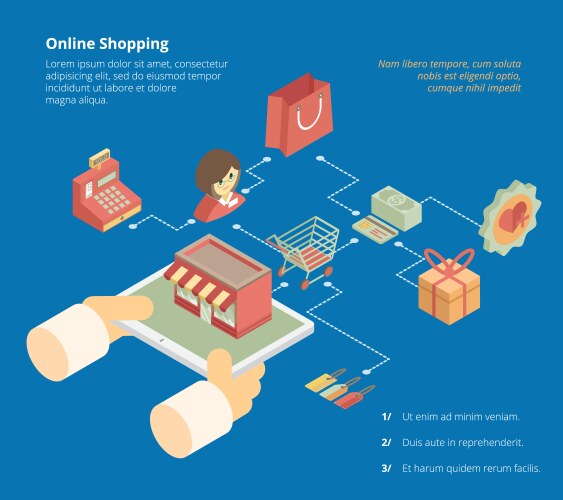 Online Shopping

Lorem ipsum dolor sit amet, consectetur adipisicing elit, sed do eiusmod tempor incididunt ut labore et dolore magna aliqua.

Nam libero tempore, cum soluta nobis est eligendi optio, cumque nihil impedit

1/ Ut enim ad minim veniam.

2/ Duis aute in reprehenderit.

3/ Et harum quidem rerum facilis.