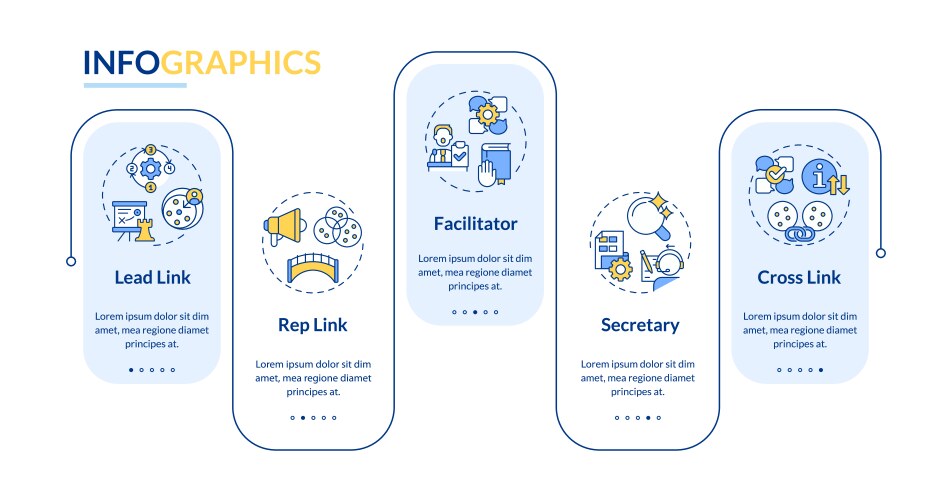 INFOGRAPHICS

Lead Link

Lorem ipsum dolor sit dim amet, mea regione diamet principes at.

Rep Link

Lorem ipsum dolor sit dim amet, mea regione diamet principes at.

Facilitator

Lorem ipsum dolor sit dim amet, mea regione diamet principes at.

Secretary

Lorem ipsum dolor sit dim amet, mea regione diamet principes at.

Cross Link

Lorem ipsum dolor sit dim amet, mea regione diamet principes at.