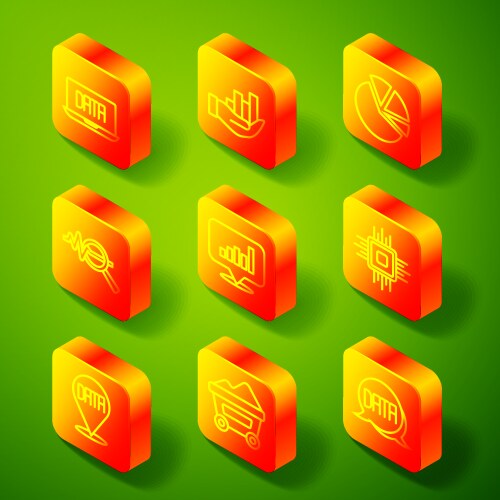 DATA

DATA

DATA