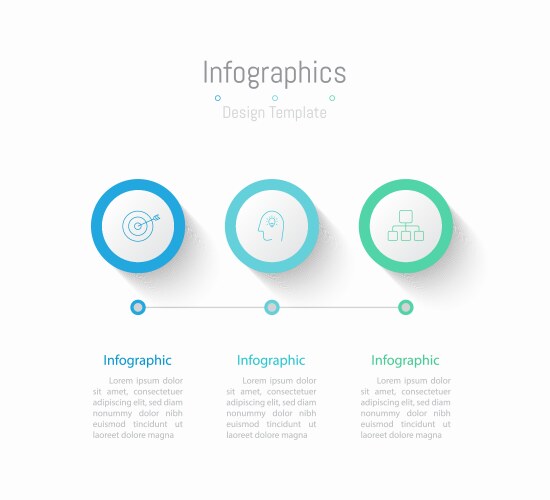 Infographics

Design Template

Infographic

Lorem ipsum dolor sit amet, consectetuer adipiscing elit, sed diam nonummy dolor nibh euismod tincidunt ut laoreet dolore magna

Infographic

Lorem ipsum dolor sit amet, consectetuer adipiscing elit, sed diam nonummy dolor nibh euismod tincidunt ut laoreet dolore magna

Infographic

Lorem ipsum dolor sit amet, consectetuer adipiscing elit, sed diam nonummy dolor nibh euismod tincidunt ut laoreet dolore magna