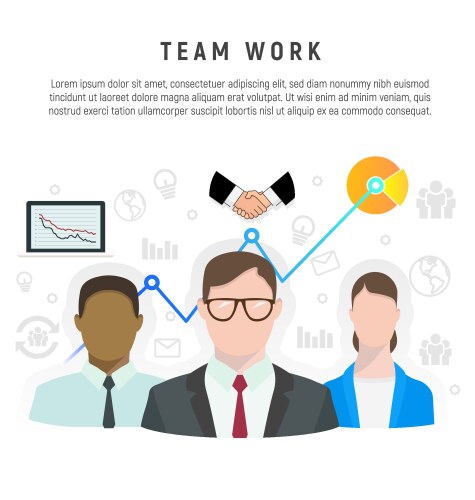 TEAM WORK

Lorem ipsum dolor sit amet, consectetuer adipiscing elit, sed diam nonummy nibh euismod tincidunt ut laoreet dolore magna aliquam erat volutpat. Ut wisi enim ad minim veniam, quis nostrud exerci tation ullamcorper suscipit lobortis nisl ut aliquip ex ea commodo consequat.