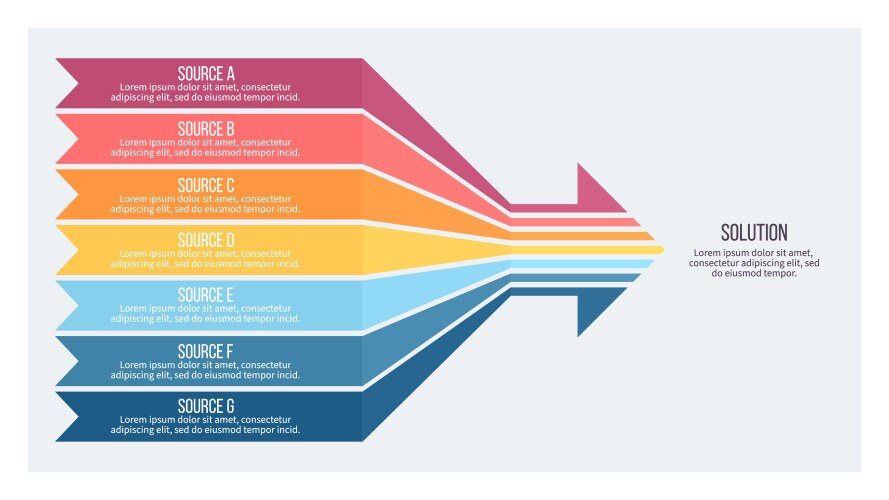 SOURCE A
Lorem ipsum dolor sit amet, consectetur adipiscing elit, sed do eiusmod tempor incid.

SOURCE B
Lorem ipsum dolor sit amet, consectetur adipiscing elit, sed do eiusmod tempor incid.

SOURCE C
Lorem ipsum dolor sit amet, consectetur adipiscing elit, sed do eiusmod tempor incid.

SOURCE D
Lorem ipsum dolor sit amet, consectetur adipiscing elit, sed do eiusmod tempor incid.

SOURCE E
Lorem ipsum dolor sit amet, consectetur adipiscing elit, sed do eiusmod tempor incid.

SOURCE F
Lorem ipsum dolor sit amet, consectetur adipiscing elit, sed do eiusmod tempor incid.

SOURCE G
Lorem ipsum dolor sit amet, consectetur adipiscing elit, sed do eiusmod tempor incid.

SOLUTION
Lorem ipsum dolor sit amet, consectetur adipiscing elit, sed do eiusmod tempor.