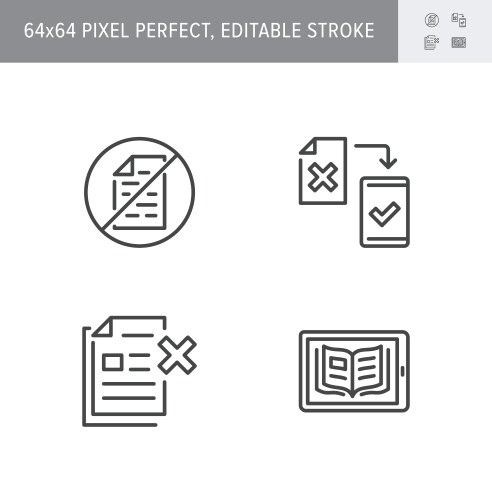 64x64 PIXEL PERFECT, EDITABLE STROKE