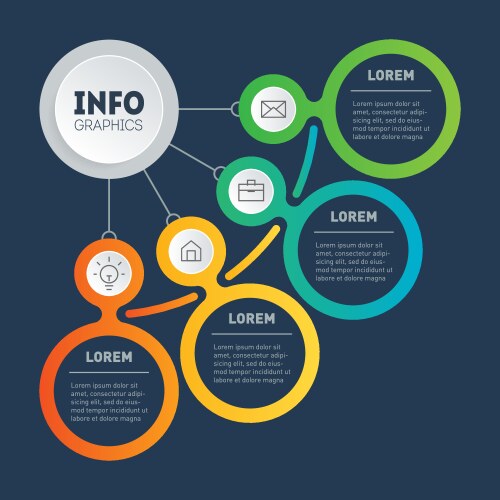 INFO
GRAPHICS

LOREM

Lorem ipsum dolor sit amet, consectetur adipisicing elit, sed do eiusmod tempor incididunt ut labore et dolore magna

LOREM

Lorem ipsum dolor sit amet, consectetur adipisicing elit, sed do eiusmod tempor incididunt ut labore et dolore magna

LOREM

Lorem ipsum dolor sit amet, consectetur adipisicing elit, sed do eiusmod tempor incididunt ut labore et dolore magna

LOREM

Lorem ipsum dolor sit amet, consectetur adipisicing elit, sed do eiusmod tempor incididunt ut labore et dolore magna