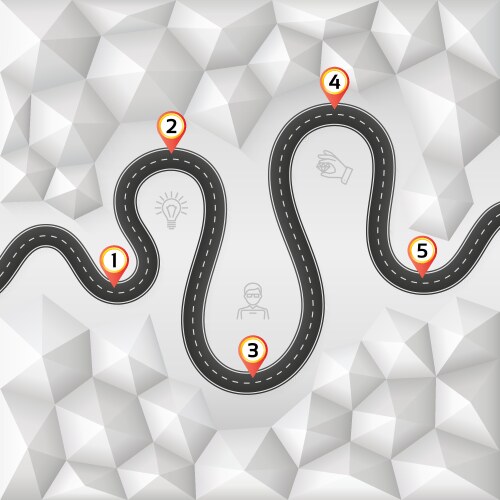 1
2
3
4
5