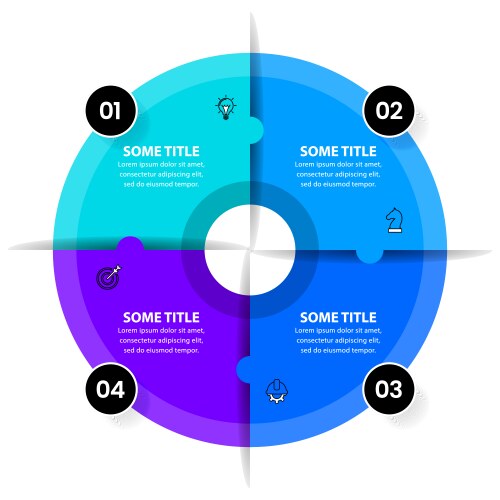 01

SOME TITLE
Lorem ipsum dolor sit amet, consectetur adipiscing elit, sed do eiusmod tempor.

02

SOME TITLE
Lorem ipsum dolor sit amet, consectetur adipiscing elit, sed do eiusmod tempor.

SOME TITLE
Lorem ipsum dolor sit amet, consectetur adipiscing elit, sed do eiusmod tempor.

04

SOME TITLE
Lorem ipsum dolor sit amet, consectetur adipiscing elit, sed do eiusmod tempor.

03