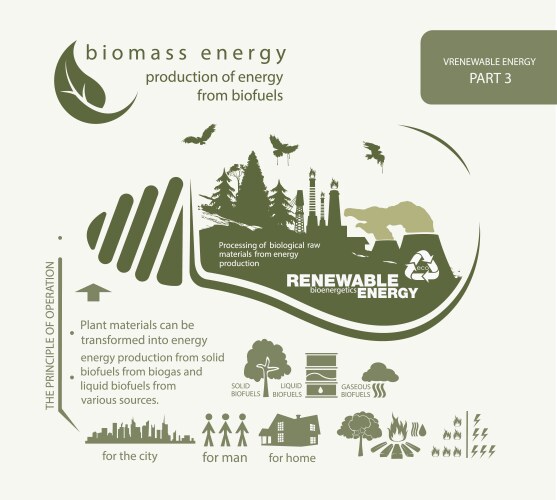 biomass energy
production of energy from biofuels

VRENEWABLE ENERGY
PART 3

Processing of biological raw materials from energy production

eco

RENEWABLE
bioenergetics ENERGY

THE PRINCIPLE OF OPERATION

Plant materials can be transformed into energy

energy production from solid biofuels from biogas and liquid biofuels from various sources.

SOLID BIOFUELS
LIQUID BIOFUELS
GASEOUS BIOFUELS

for the city
for man
for home