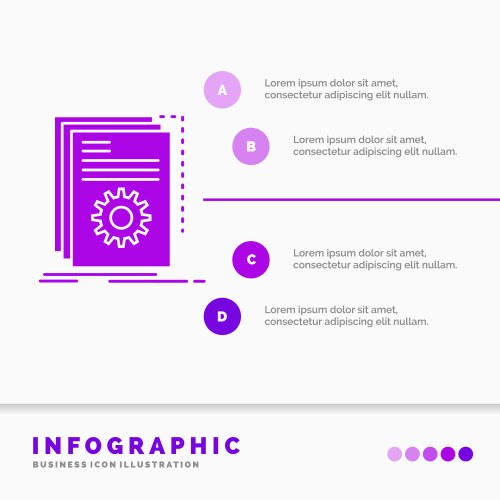 A
Lorem ipsum dolor sit amet, consectetur adipiscing elit nullam.

B
Lorem ipsum dolor sit amet, consectetur adipiscing elit nullam.

C
Lorem ipsum dolor sit amet, consectetur adipiscing elit nullam.

D
Lorem ipsum dolor sit amet, consectetur adipiscing elit nullam.

INFOGRAPHIC
BUSINESS ICON ILLUSTRATION