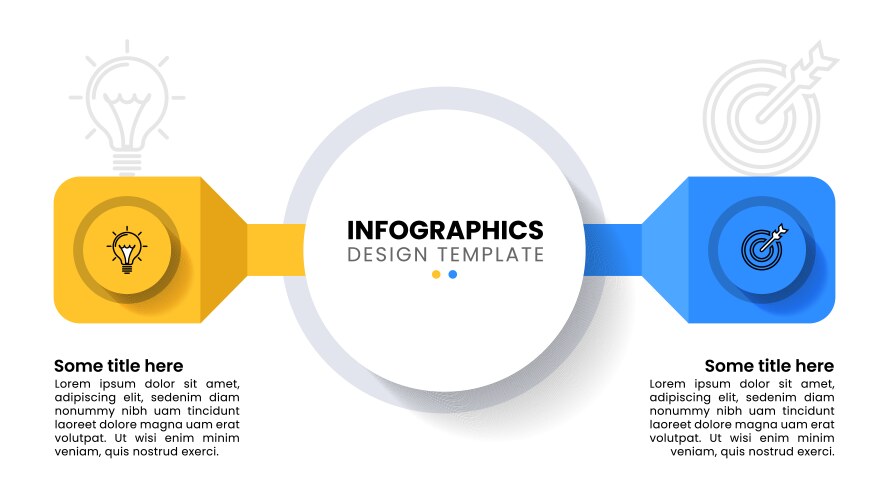 INFOGRAPHICS
DESIGN TEMPLATE

Some title here
Lorem ipsum dolor sit amet, adipiscing elit, sedenim diam nonummy nibh uam tincidunt laoreet dolore magna uam erat volutpat. Ut wisi enim minim veniam, quis nostrud exerci.

Some title here
Lorem ipsum dolor sit amet, adipiscing elit, sedenim diam nonummy nibh uam tincidunt laoreet dolore magna uam erat volutpat. Ut wisi enim minim veniam, quis nostrud exerci.