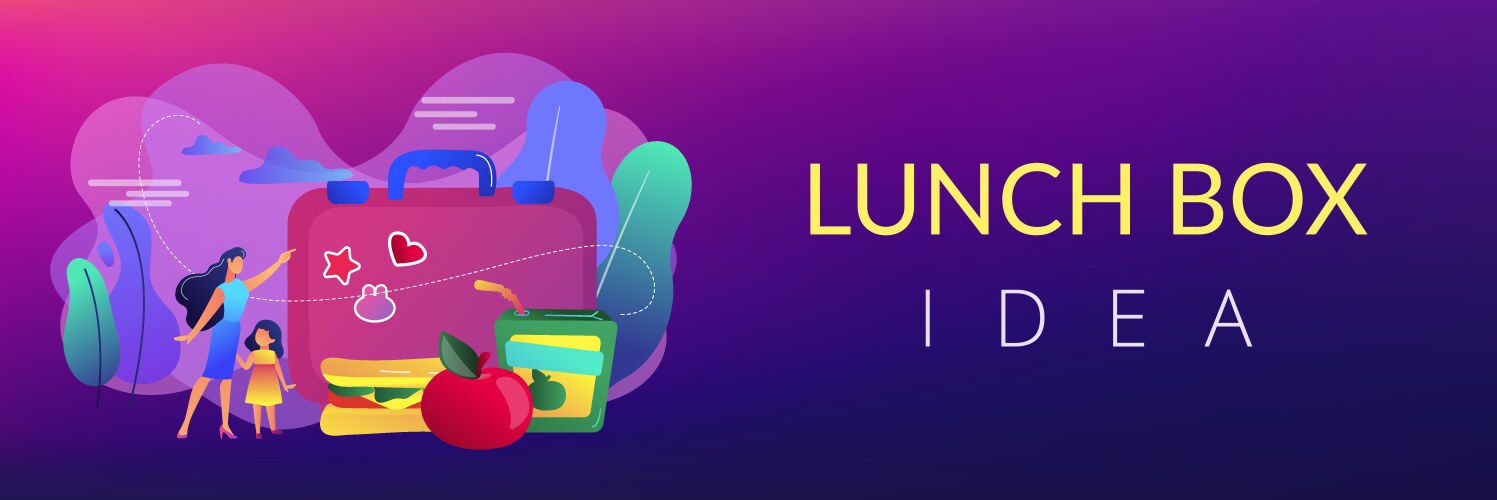 LUNCH BOX
IDEA