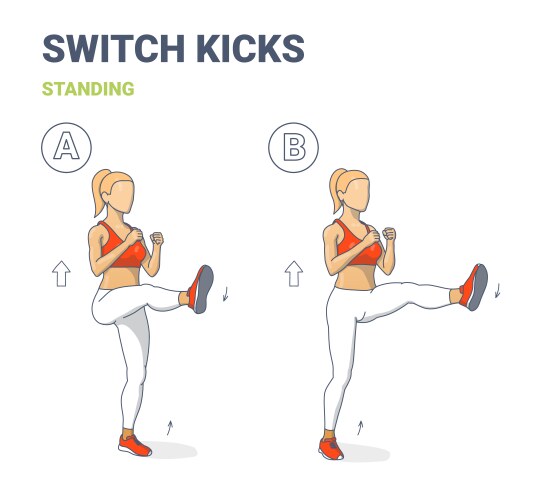 SWITCH KICKS

STANDING

A

B