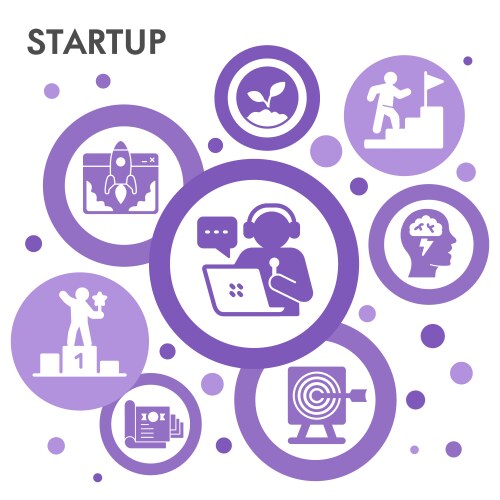 STARTUP

1