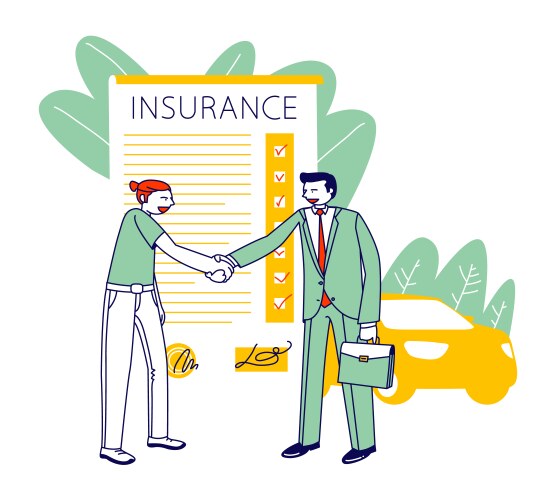 INSURANCE