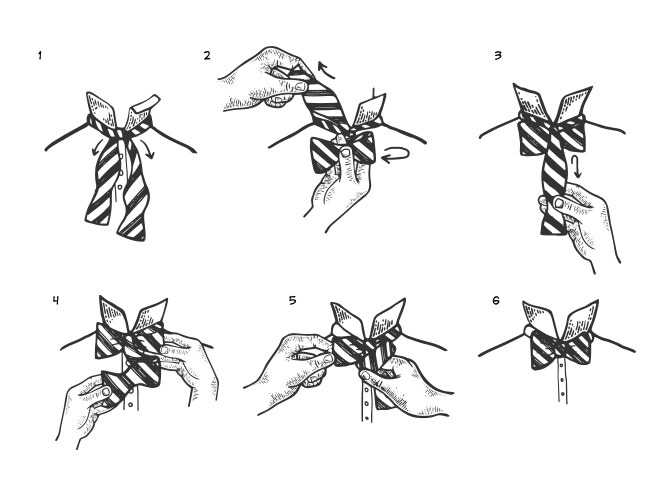 1
2
3
4
5
6