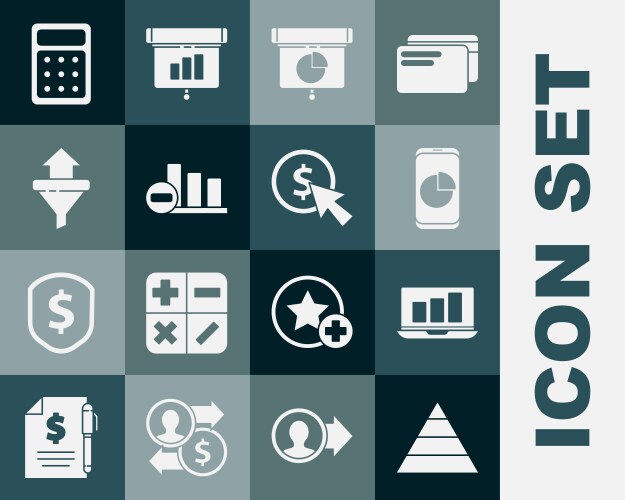 ICON SET