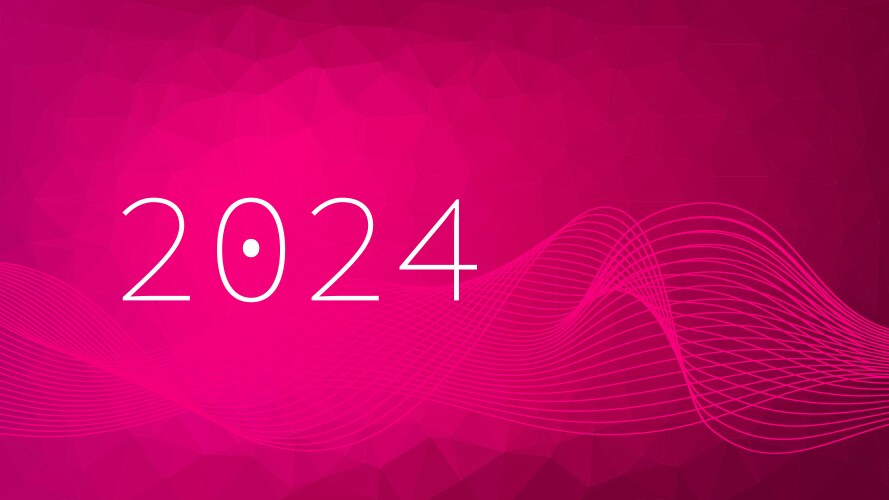 2024