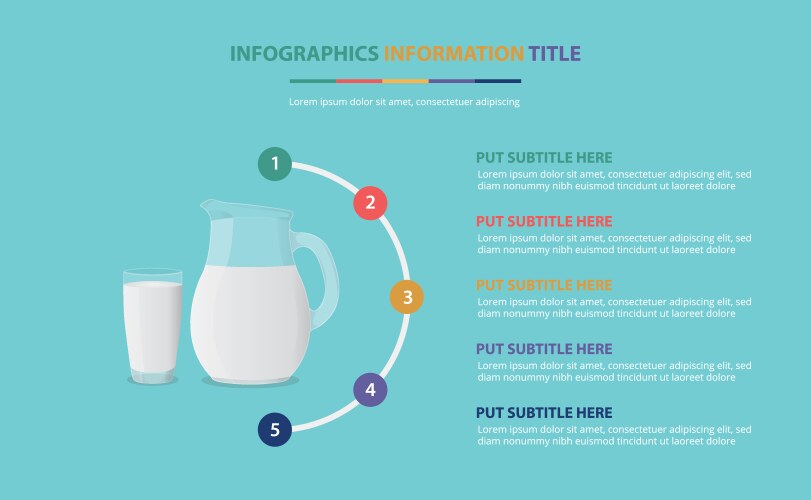 INFOGRAPHICS INFORMATION TITLE

Lorem ipsum dolor sit amet, consectetuer adipiscing

1

2

3

4

5

PUT SUBTITLE HERE
Lorem ipsum dolor sit amet, consectetuer adipiscing elit, sed diam nonummy nibh euismod tincidunt ut laoreet dolore

PUT SUBTITLE HERE
Lorem ipsum dolor sit amet, consectetuer adipiscing elit, sed diam nonummy nibh euismod tincidunt ut laoreet dolore

PUT SUBTITLE HERE
Lorem ipsum dolor sit amet, consectetuer adipiscing elit, sed diam nonummy nibh euismod tincidunt ut laoreet dolore

PUT SUBTITLE HERE
Lorem ipsum dolor sit amet, consectetuer adipiscing elit, sed diam nonummy nibh euismod tincidunt ut laoreet dolore

PUT SUBTITLE HERE
Lorem ipsum dolor sit amet, consectetuer adipiscing elit, sed diam nonummy nibh euismod tincidunt ut laoreet dolore