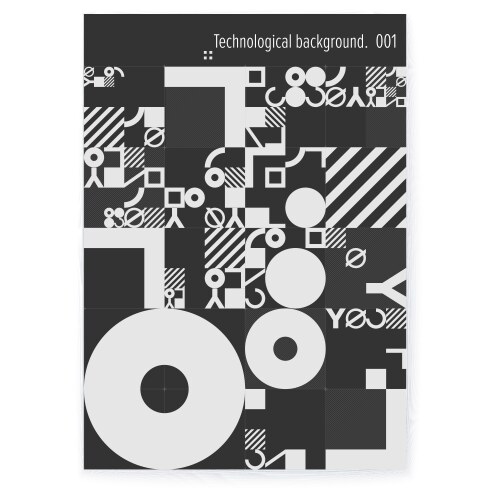 Technological background. 001