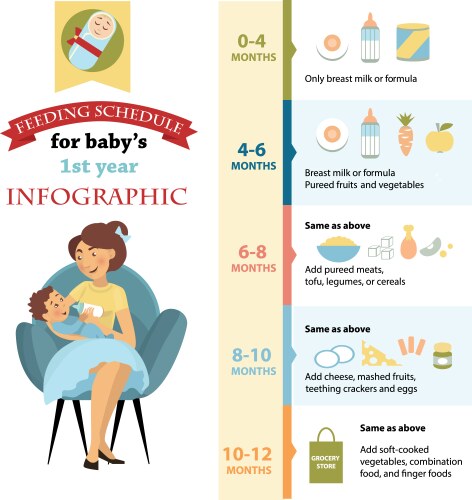 FEEDING SCHEDULE
for baby's
1st year
INFOGRAPHIC

0-4 MONTHS
Only breast milk or formula

4-6 MONTHS
Breast milk or formula
Pureed fruits and vegetables

6-8 MONTHS
Same as above
Add pureed meats, tofu, legumes, or cereals

8-10 MONTHS
Same as above
Add cheese, mashed fruits, teething crackers and eggs

10-12 MONTHS
GROCERY STORE
Same as above
Add soft-cooked vegetables, combination food, and finger foods