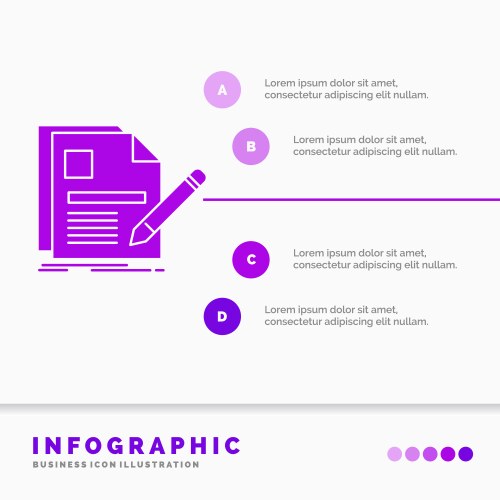 A

Lorem ipsum dolor sit amet, consectetur adipiscing elit nullam.

B

Lorem ipsum dolor sit amet, consectetur adipiscing elit nullam.

C

Lorem ipsum dolor sit amet, consectetur adipiscing elit nullam.

D

Lorem ipsum dolor sit amet, consectetur adipiscing elit nullam.

INFOGRAPHIC

BUSINESS ICON ILLUSTRATION