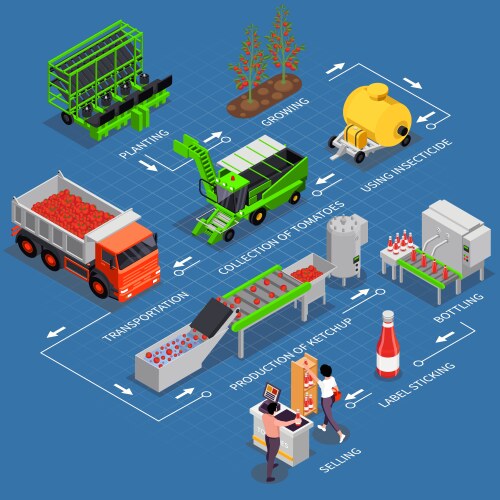 PLANTING

GROWING

USING INSECTICIDE

COLLECTION OF TOMATOES

TRANSPORTATION

PRODUCTION OF KETCHUP

BOTTLING

LABEL STICKING

SELLING