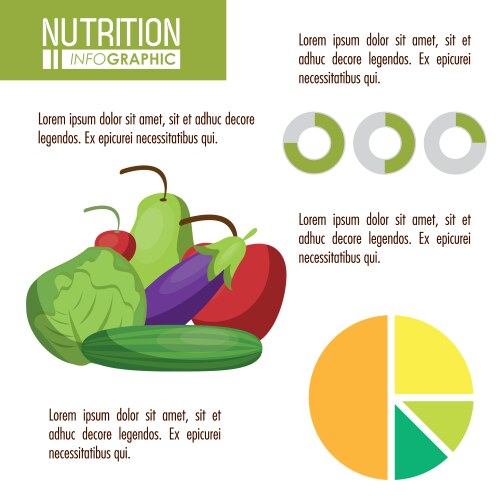 NUTRITION
INFOGRAPHIC

Lorem ipsum dolor sit amet, sit et adhuc decore legendos. Ex epicurei necessitatibus qui.

Lorem ipsum dolor sit amet, sit et adhuc decore legendos. Ex epicurei necessitatibus qui.

Lorem ipsum dolor sit amet, sit et adhuc decore legendos. Ex epicurei necessitatibus qui.

Lorem ipsum dolor sit amet, sit et adhuc decore legendos. Ex epicurei necessitatibus qui.