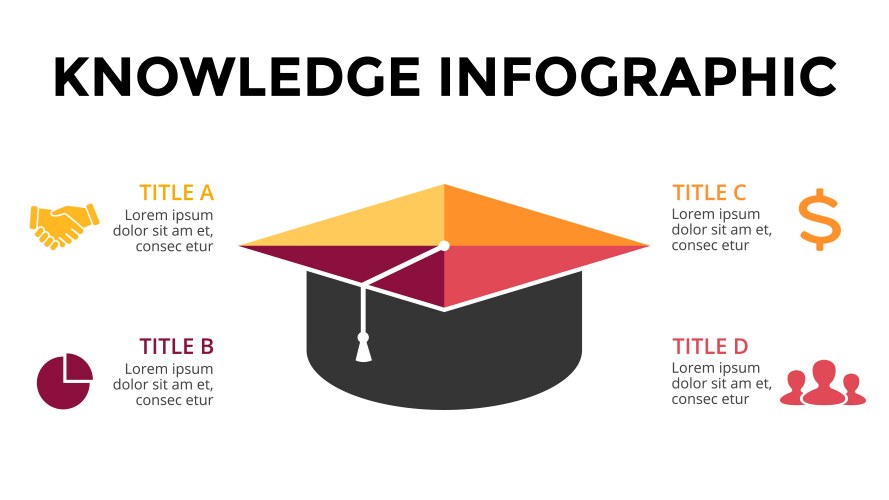 KNOWLEDGE INFOGRAPHIC

TITLE A
Lorem ipsum dolor sit am et, consec etur

TITLE B
Lorem ipsum dolor sit am et, consec etur

TITLE C
Lorem ipsum dolor sit am et, consec etur

$

TITLE D
Lorem ipsum dolor sit am et, consec etur