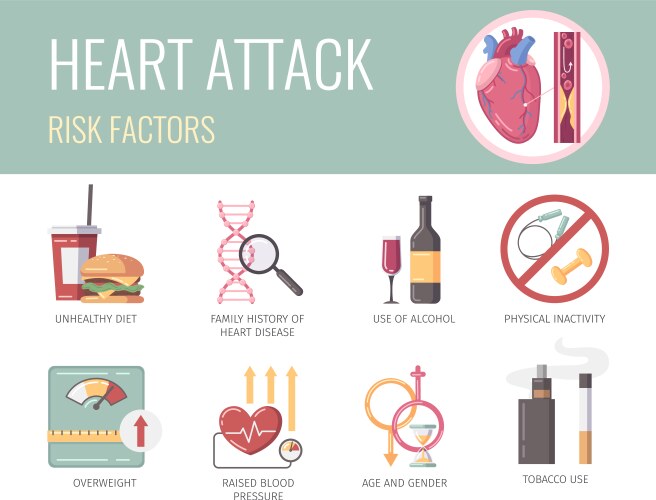 HEART ATTACK
RISK FACTORS

UNHEALTHY DIET

FAMILY HISTORY OF HEART DISEASE

USE OF ALCOHOL

PHYSICAL INACTIVITY

OVERWEIGHT

RAISED BLOOD PRESSURE

AGE AND GENDER

TOBACCO USE