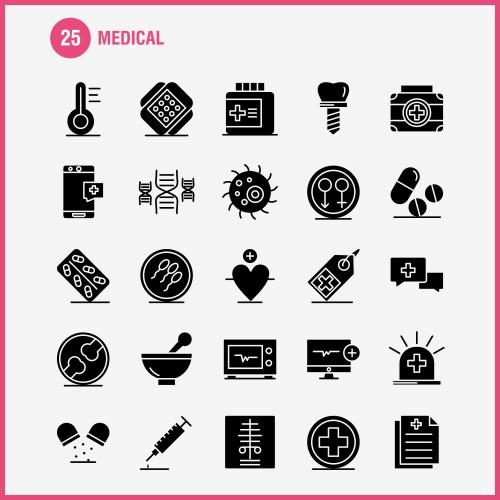 25 MEDICAL