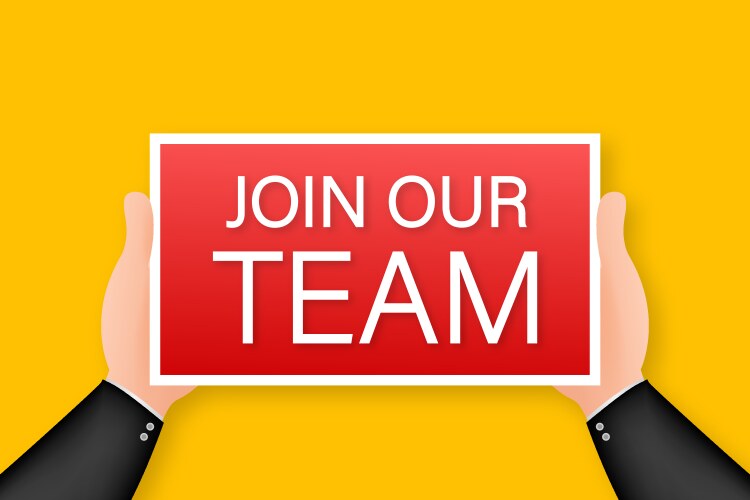 JOIN OUR
TEAM