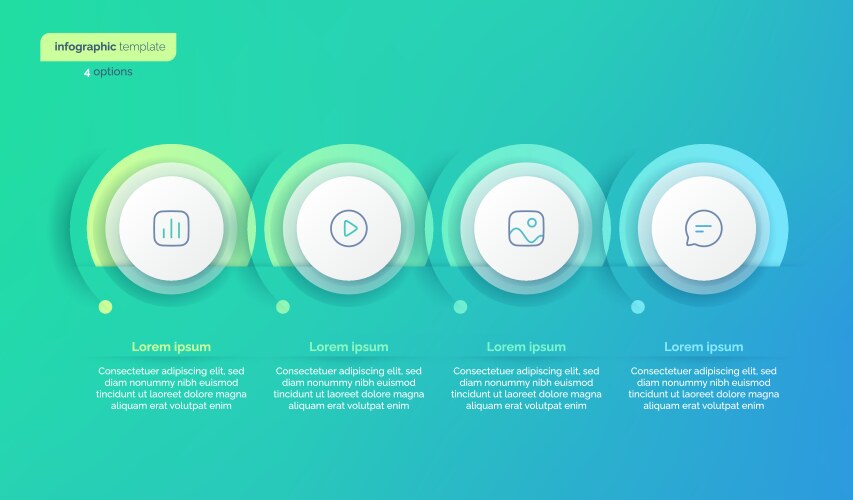 infographic template

4 options

Lorem ipsum

Consectetuer adipiscing elit, sed diam nonummy nibh euismod tincidunt ut laoreet dolore magna aliquam erat volutpat enim

Lorem ipsum

Consectetuer adipiscing elit, sed diam nonummy nibh euismod tincidunt ut laoreet dolore magna aliquam erat volutpat enim

Lorem ipsum

Consectetuer adipiscing elit, sed diam nonummy nibh euismod tincidunt ut laoreet dolore magna aliquam erat volutpat enim

Lorem ipsum

Consectetuer adipiscing elit, sed diam nonummy nibh euismod tincidunt ut laoreet dolore magna aliquam erat volutpat enim