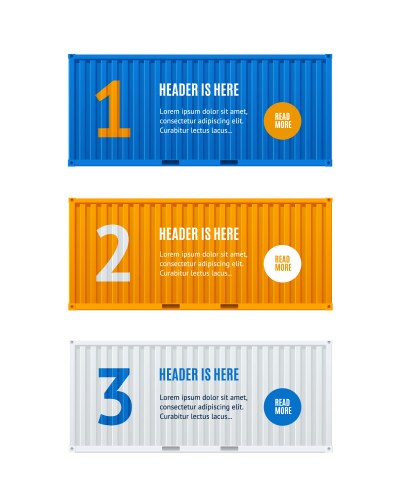 1

HEADER IS HERE

Lorem ipsum dolor sit amet, consectetur adipiscing elit. Curabitur lectus lacus...

READ MORE

2

HEADER IS HERE

Lorem ipsum dolor sit amet, consectetur adipiscing elit. Curabitur lectus lacus...

READ MORE

3

HEADER IS HERE

Lorem ipsum dolor sit amet, consectetur adipiscing elit. Curabitur lectus lacus...

READ MORE