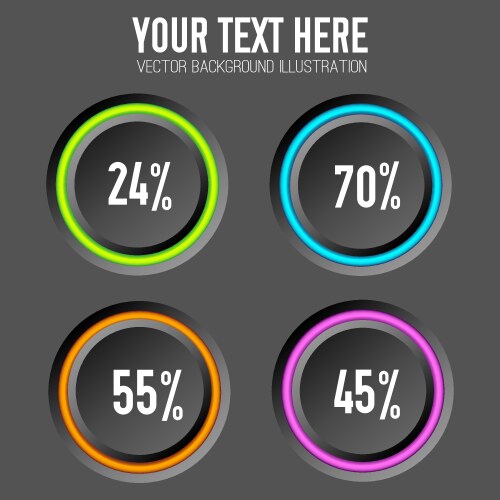 YOUR TEXT HERE
VECTOR BACKGROUND ILLUSTRATION

24%

70%

55%

45%