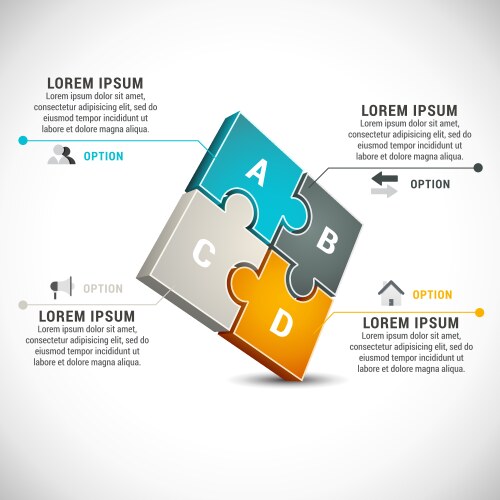 LOREM IPSUM
Lorem ipsum dolor sit amet, consectetur adipisicing elit, sed do eiusmod tempor incididunt ut labore et dolore magna aliqua.

OPTION

LOREM IPSUM
Lorem ipsum dolor sit amet, consectetur adipisicing elit, sed do eiusmod tempor incididunt ut labore et dolore magna aliqua.

OPTION

A

B

C

D

OPTION

LOREM IPSUM
Lorem ipsum dolor sit amet, consectetur adipisicing elit, sed do eiusmod tempor incididunt ut labore et dolore magna aliqua.

OPTION

LOREM IPSUM
Lorem ipsum dolor sit amet, consectetur adipisicing elit, sed do eiusmod tempor incididunt ut labore et dolore magna aliqua.