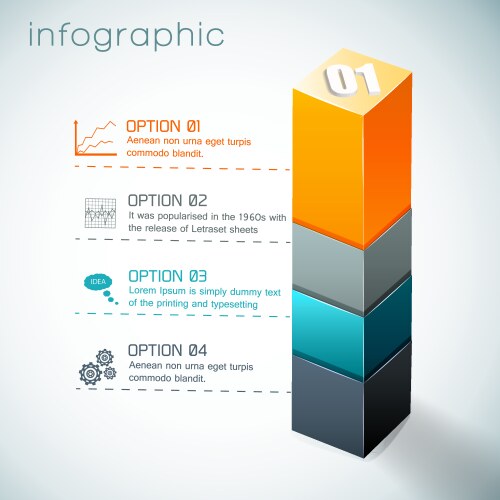 infographic

01

OPTION 01
Aenean non urna eget turpis commodo blandit.

OPTION 02
It was popularised in the 1960s with the release of Letraset sheets

IDEA

OPTION 03
Lorem Ipsum is simply dummy text of the printing and typesetting

OPTION 04
Aenean non urna eget turpis commodo blandit.